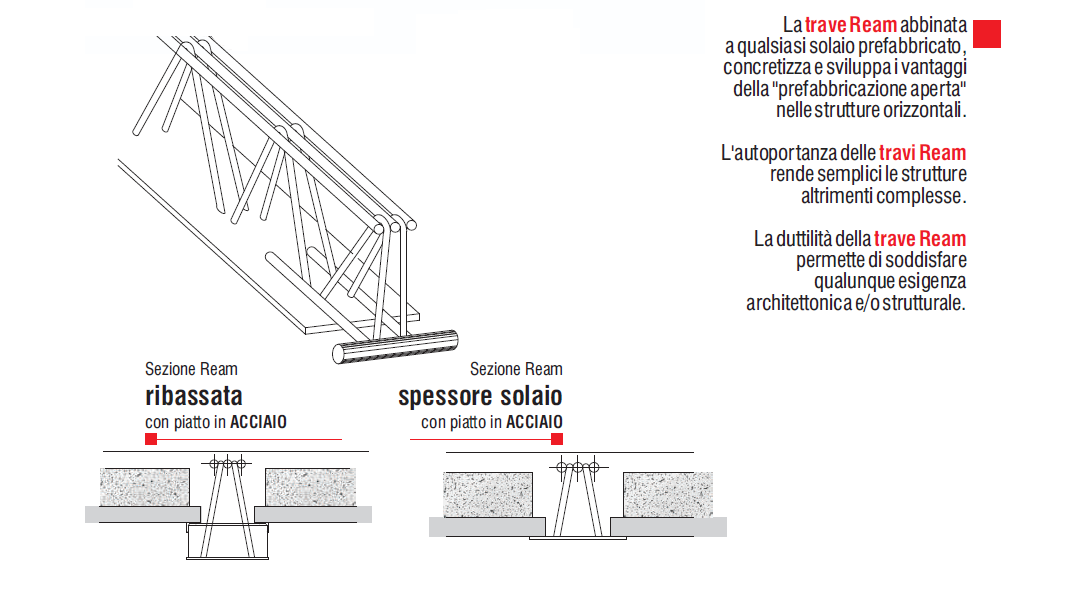 La trave Ream abbinata a qualsiasi solaio prefabbricato, concretizza e sviluppa i vantaggi della "prefabbricazione aperta" nelle strutture orizzontali.

L'autoportanza delle travi Ream rende semplici le strutture altrimenti complesse.

La duttilità della trave Ream permette di soddisfare qualunque esigenza architettonica e/o strutturale.

Sezione Ream
ribassata
con piatto in ACCIAIO

Sezione Ream
spessore solaio
con piatto in ACCIAIO