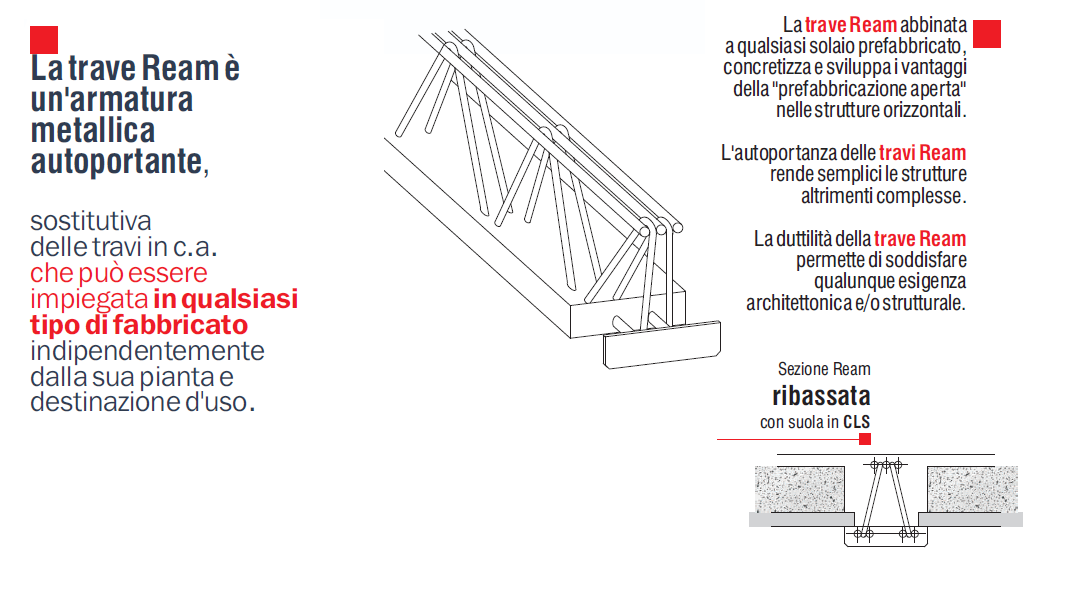 La trave Ream è un'armatura metallica autoportante,

sostitutiva delle travi in c.a. che può essere impiegata in qualsiasi tipo di fabbricato indipendentemente dalla sua pianta e destinazione d'uso.

La trave Ream abbinata a qualsiasi solaio prefabbricato, concretizza e sviluppa i vantaggi della "prefabbricazione aperta" nelle strutture orizzontali.

L'autoportanza delle travi Ream rende semplici le strutture altrimenti complesse.

La duttilità della trave Ream permette di soddisfare qualunque esigenza architettonica e/o strutturale.

Sezione Ream
ribassata
con suola in CLS