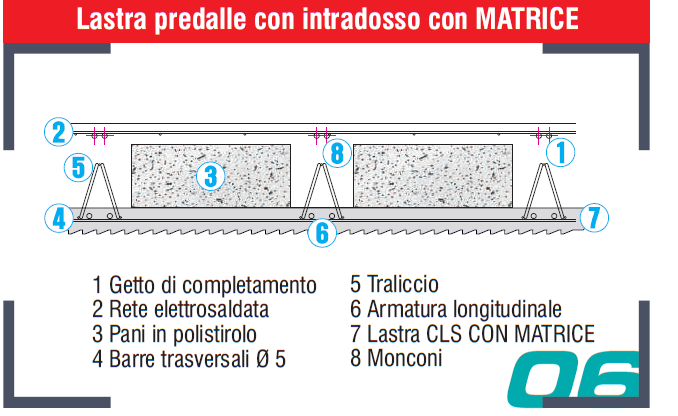 Lastra predalle con intradosso con MATRICE

2
5
3
8
1
4
6
7

1 Getto di completamento
2 Rete elettrosaldata
3 Pani in polistirolo
4 Barre trasversali Ø 5

5 Traliccio
6 Armatura longitudinale
7 Lastra CLS CON MATRICE
8 Monconi

06